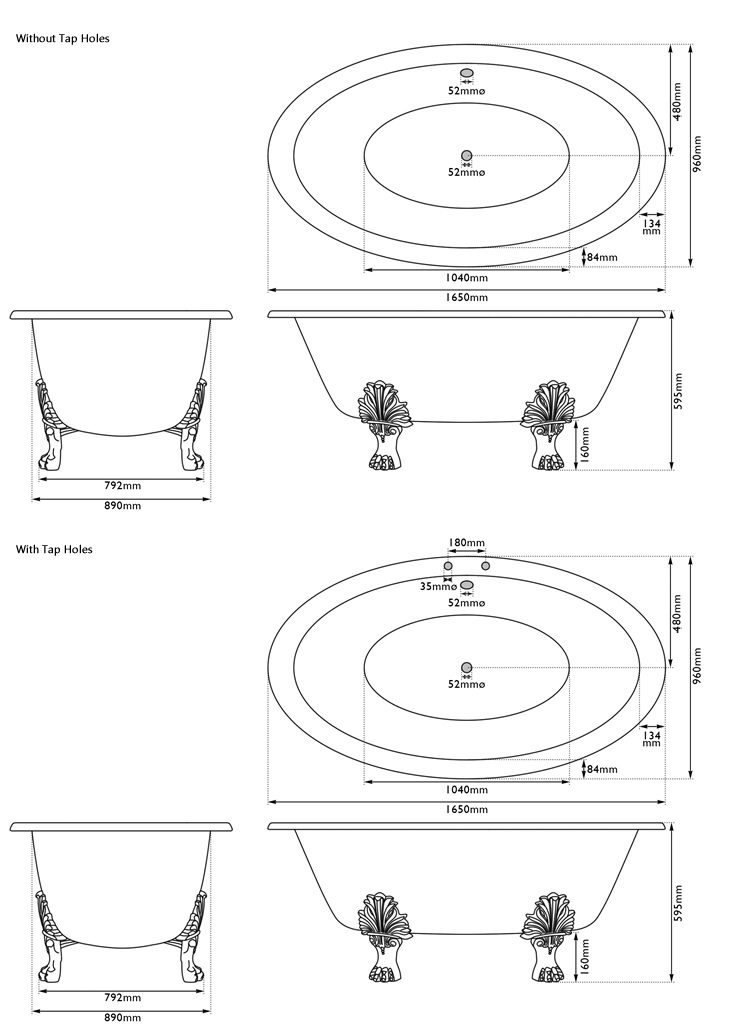 Without Tap Holes

52mmø
52mmø
480mm
960mm
134 mm
84mm
1040mm
1650mm

595mm
160mm
792mm
890mm

With Tap Holes

180mm
35mmø
52mmø
52mmø
480mm
960mm
134 mm
84mm
1040mm
1650mm

595mm
160mm
792mm
890mm